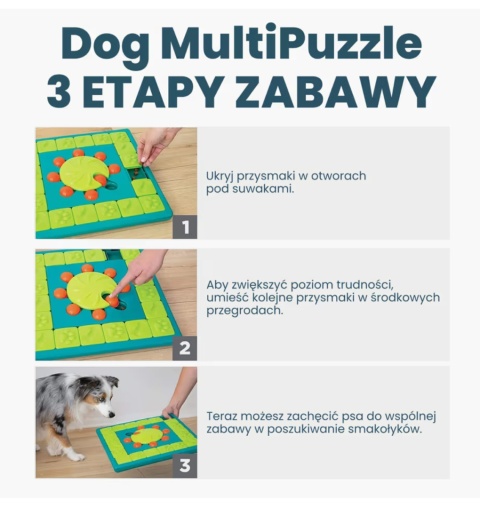 Dog MultiPuzzle
3 ETAPY ZABAWY

1

Ukryj przysmaki w otworach pod suwakami.

2

Aby zwiększyć poziom trudności, umieść kolejne przysmaki w środkowych przegrodach.

3

Teraz możesz zachęcić psa do wspólnej zabawy w poszukiwanie smakołyków.